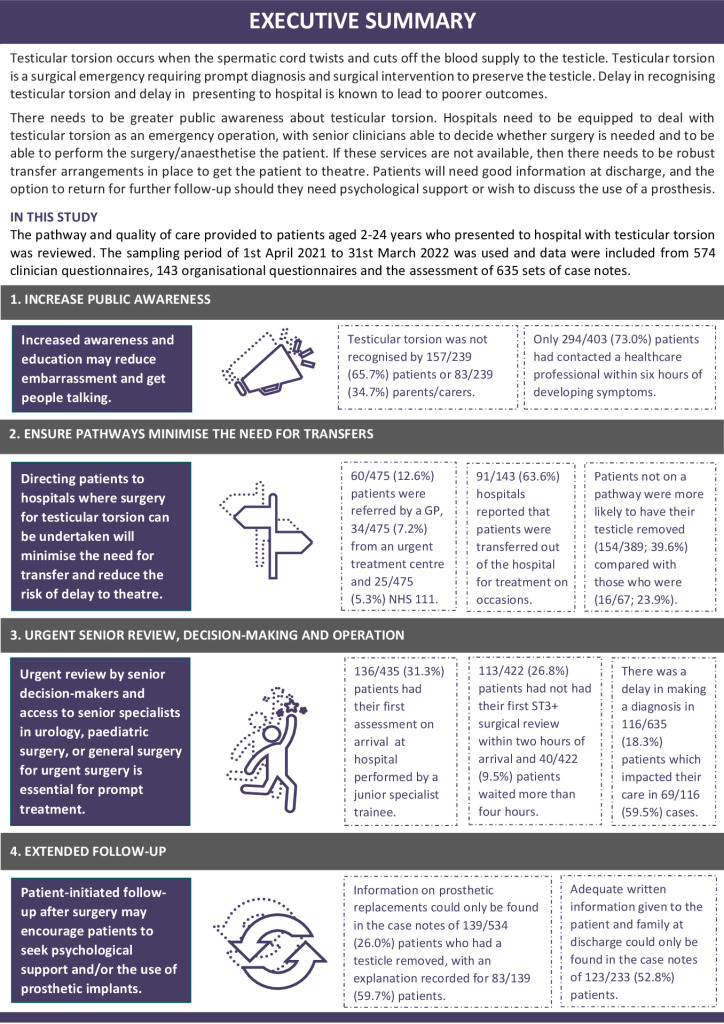 EXECUTIVE SUMMARY

Testicular torsion occurs when the spermatic cord twists and cuts off the blood supply to the testicle. Testicular torsion is a surgical emergency requiring prompt diagnosis and surgical intervention to preserve the testicle. Delay in recognising testicular torsion and delay in presenting to hospital is known to lead to poorer outcomes.

There needs to be greater public awareness about testicular torsion. Hospitals need to be equipped to deal with testicular torsion as an emergency operation, with senior clinicians able to decide whether surgery is needed and to be able to perform the surgery/anaesthetise the patient. If these services are not available, then there needs to be robust transfer arrangements in place to get the patient to theatre. Patients will need good information at discharge, and the option to return for further follow-up should they need psychological support or wish to discuss the use of a prosthesis.

IN THIS STUDY
The pathway and quality of care provided to patients aged 2-24 years who presented to hospital with testicular torsion was reviewed. The sampling period of 1st April 2021 to 31st March 2022 was used and data were included from 574 clinician questionnaires, 143 organisational questionnaires and the assessment of 635 sets of case notes.

1. INCREASE PUBLIC AWARENESS

Increased awareness and education may reduce embarrassment and get people talking.

Testicular torsion was not recognised by 157/239 (65.7%) patients or 83/239 (34.7%) parents/carers.

Only 294/403 (73.0%) patients had contacted a healthcare professional within six hours of developing symptoms.

2. ENSURE PATHWAYS MINIMISE THE NEED FOR TRANSFERS

Directing patients to hospitals where surgery for testicular torsion can be undertaken will minimise the need for transfer and reduce the risk of delay to theatre.

60/475 (12.6%) patients were referred by a GP, 34/475 (7.2%) from an urgent treatment centre and 25/475 (5.3%) NHS 111.

91/143 (63.6%) hospitals reported that patients were transferred out of the hospital for treatment on occasions.

Patients not on a pathway were more likely to have their testicle removed (154/389; 39.6%) compared with those who were (16/67; 23.9%).

3. URGENT SENIOR REVIEW, DECISION-MAKING AND OPERATION

Urgent review by senior decision-makers and access to senior specialists in urology, paediatric surgery, or general surgery for urgent surgery is essential for prompt treatment.

136/435 (31.3%) patients had their first assessment on arrival at hospital performed by a junior specialist trainee.

113/422 (26.8%) patients had not had their first ST3+ surgical review within two hours of arrival and 40/422 (9.5%) patients waited more than four hours.

There was a delay in making a diagnosis in 116/635 (18.3%) patients which impacted their care in 69/116 (59.5%) cases.

4. EXTENDED FOLLOW-UP

Patient-initiated follow-up after surgery may encourage patients to seek psychological support and/or the use of prosthetic implants.

Information on prosthetic replacements could only be found in the case notes of 139/534 (26.0%) patients who had a testicle removed, with an explanation recorded for 83/139 (59.7%) patients.

Adequate written information given to the patient and family at discharge could only be found in the case notes of 123/233 (52.8%) patients.