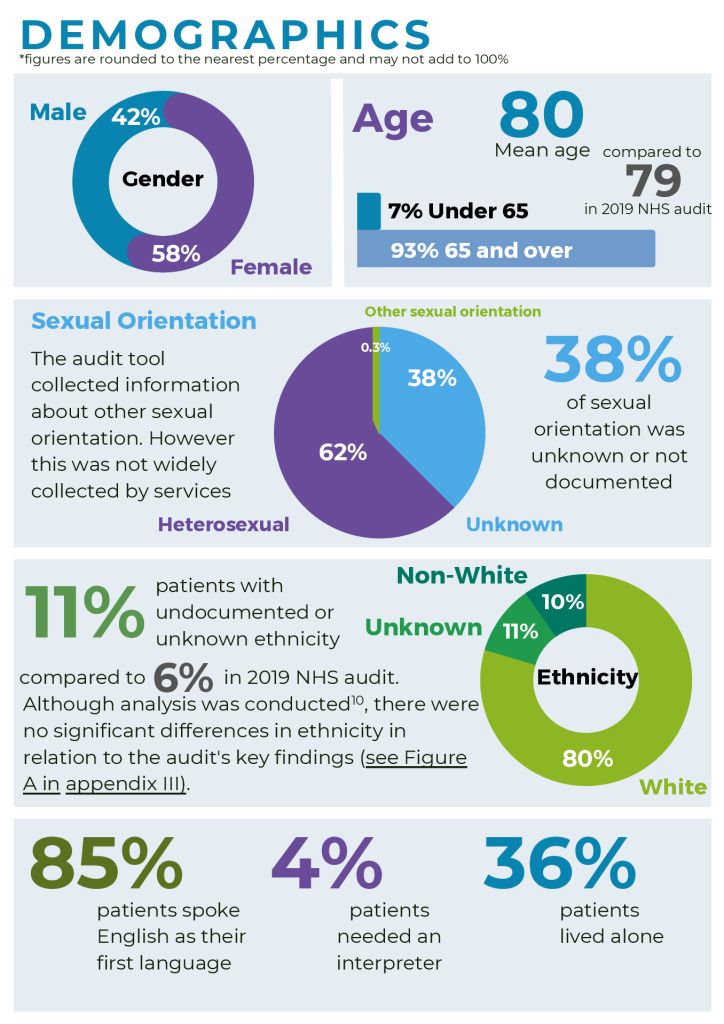 DEMOGRAPHICS
*figures are rounded to the nearest percentage and may not add to 100%

Male
42%
Gender
58%
Female

Age
80
Mean age
compared to
79
in 2019 NHS audit
7% Under 65
93% 65 and over

Sexual Orientation
The audit tool collected information about other sexual orientation. However this was not widely collected by services

Other sexual orientation
0.3%
38%
62%
Heterosexual
Unknown

38%
of sexual orientation was unknown or not documented

11%
patients with undocumented or unknown ethnicity

compared to 6% in 2019 NHS audit. Although analysis was conducted$^{10}$, there were no significant differences in ethnicity in relation to the audit's key findings (see Figure A in appendix III).

Non-White
10%
Unknown
11%
Ethnicity
80%
White

85%
patients spoke English as their first language

4%
patients needed an interpreter

36%
patients lived alone