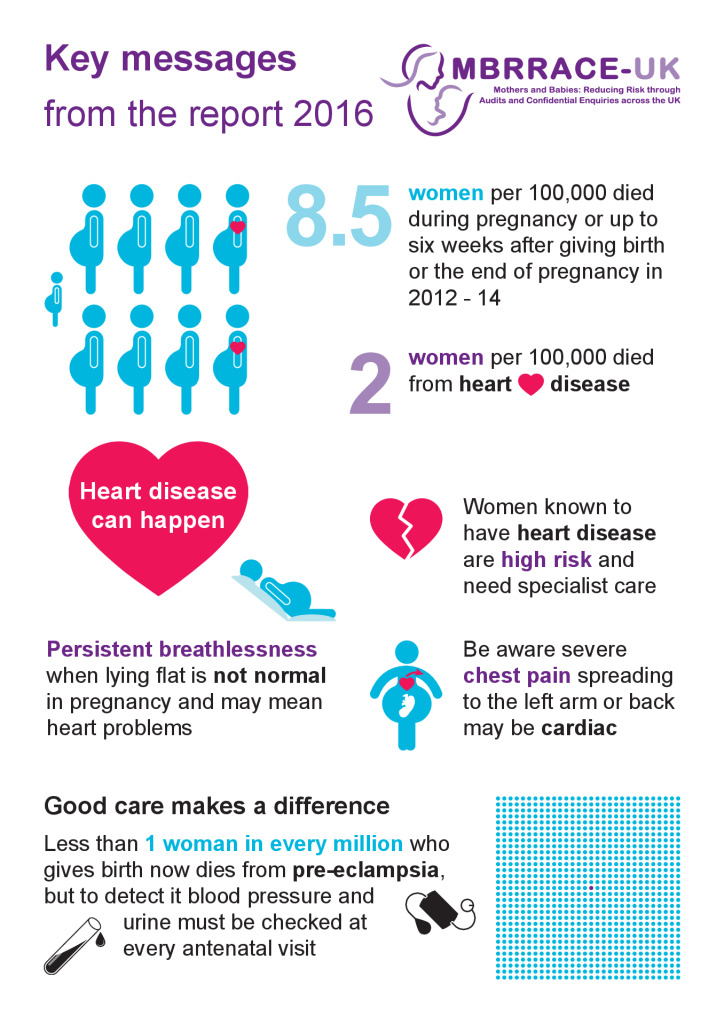 Key messages
from the report 2016

MBRRACE-UK
Mothers and Babies: Reducing Risk through Audits and Confidential Enquiries across the UK

8.5 women per 100,000 died during pregnancy or up to six weeks after giving birth or the end of pregnancy in 2012 - 14

2 women per 100,000 died from heart disease

Heart disease can happen

Women known to have heart disease are high risk and need specialist care

Persistent breathlessness when lying flat is not normal in pregnancy and may mean heart problems

Be aware severe chest pain spreading to the left arm or back may be cardiac

Good care makes a difference

Less than 1 woman in every million who gives birth now dies from pre-eclampsia, but to detect it blood pressure and urine must be checked at every antenatal visit